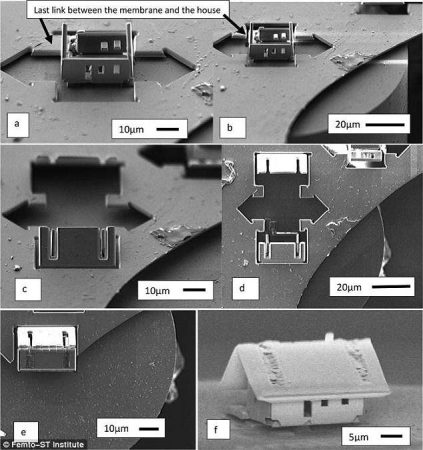 Last link between the membrane and the house

a

10μm

b

20μm

c

10μm

d

20μm

e

10μm

f

5μm

© Femto-ST Institute